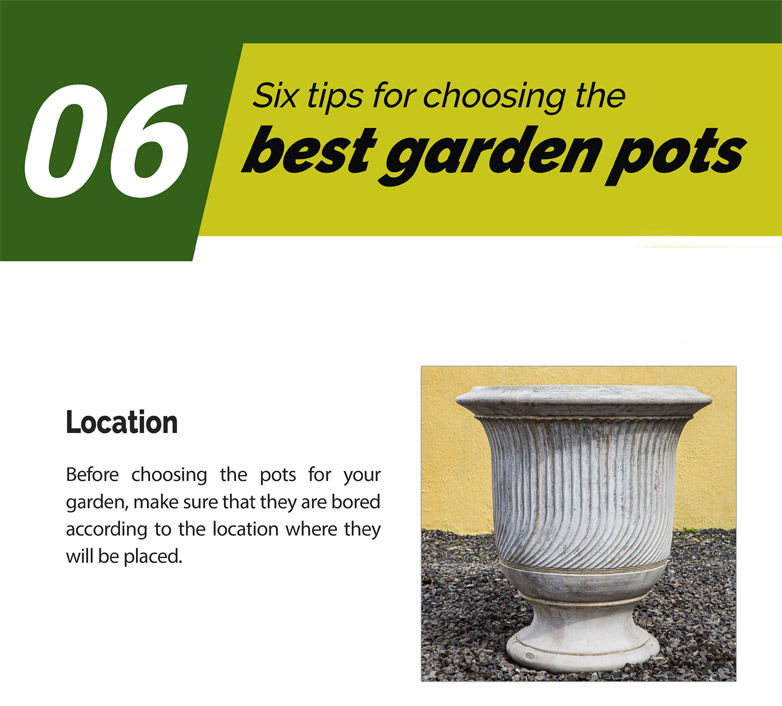 06

Six tips for choosing the
best garden pots

Location

Before choosing the pots for your garden, make sure that they are bored according to the location where they will be placed.